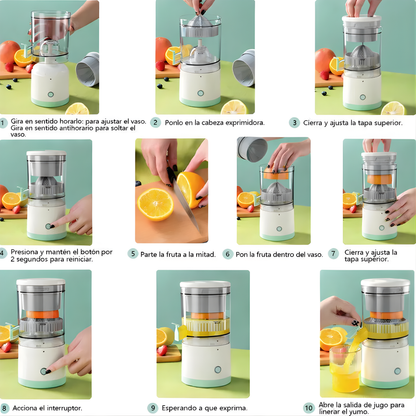 1 Gira en sentido horarlo: para ajustar el vaso. Gira en sentido antihorario para soltar el vaso.

2 Ponlo en la cabeza exprimidora.

3 Cierra y ajusta la tapa superior.

4 Presiona y mantén el botón por 2 segundos para reiniciar.

5 Parte la fruta a la mitad.

6 Pon la fruta dentro del vaso.

7 Cierra y ajusta la tapa superior.

8 Acciona el interruptor.

9 Esperando a que exprima.

10 Abre la salida de jugo para linerar el yumo.